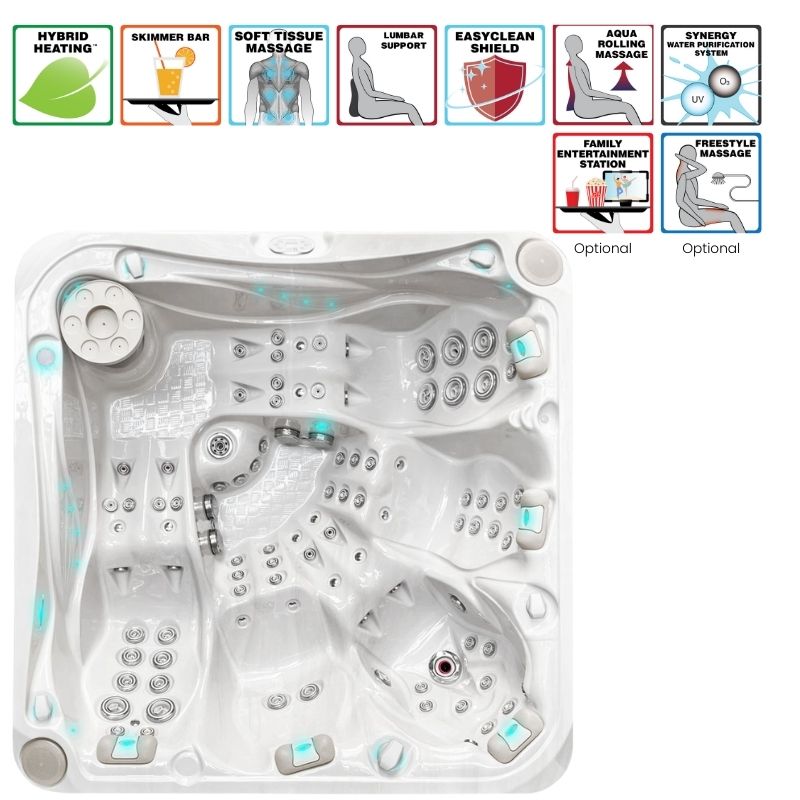 HYBRID HEATING™

SKIMMER BAR

SOFT TISSUE MASSAGE

LUMBAR SUPPORT

EASYCLEAN SHIELD

AQUA ROLLING MASSAGE

SYNERGY WATER PURIFICATION SYSTEM

$O_3$

UV

FAMILY ENTERTAINMENT STATION

Optional

FREESTYLE MASSAGE

Optional