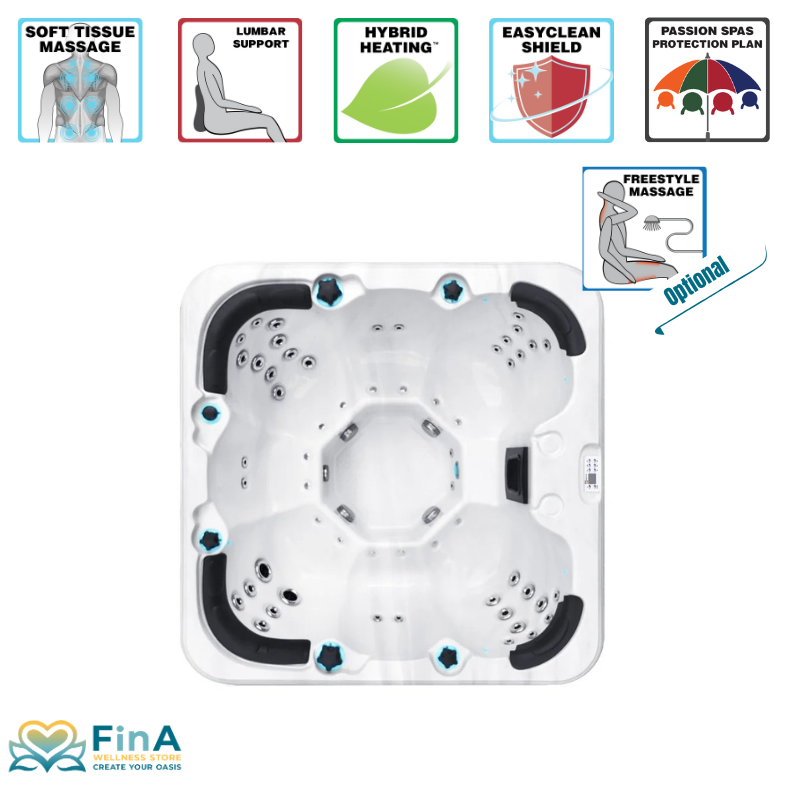 SOFT TISSUE MASSAGE

LUMBAR SUPPORT

HYBRID HEATING™

EASYCLEAN SHIELD

PASSION SPAS PROTECTION PLAN

FREESTYLE MASSAGE

Optional

FinA
WELLNESS STORE
CREATE YOUR OASIS