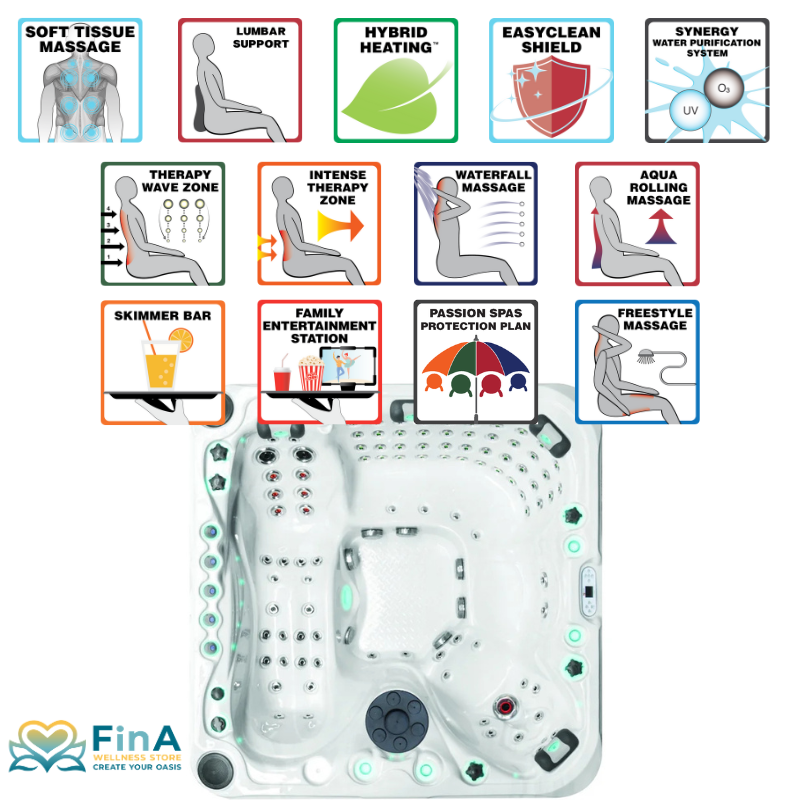 SOFT TISSUE MASSAGE

LUMBAR SUPPORT

HYBRID HEATING™

EASYCLEAN SHIELD

SYNERGY WATER PURIFICATION SYSTEM

UV

$O_3$

THERAPY WAVE ZONE

4
3
2
1

INTENSE THERAPY ZONE

WATERFALL MASSAGE

AQUA ROLLING MASSAGE

SKIMMER BAR

FAMILY ENTERTAINMENT STATION

PASSION SPAS PROTECTION PLAN

FREESTYLE MASSAGE

FinA
WELLNESS STORE
CREATE YOUR OASIS