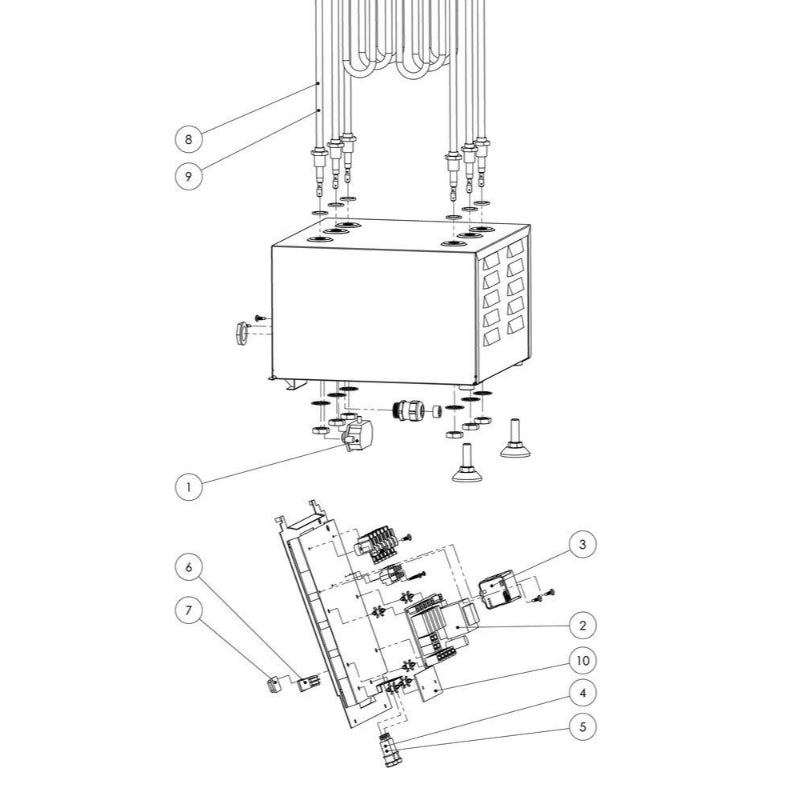 8
9
1
3
6
7
2
10
4
5