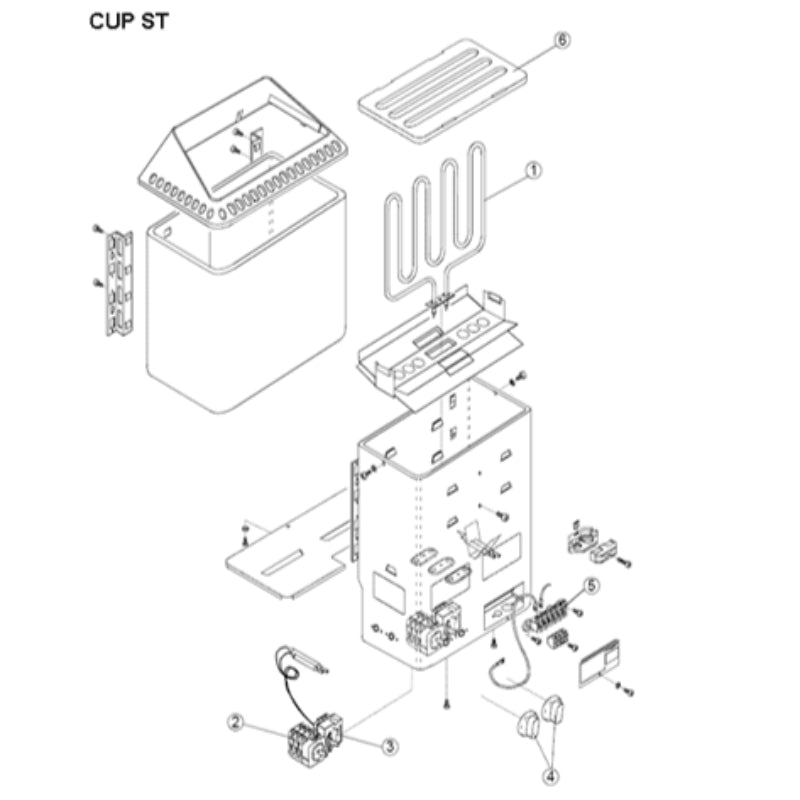 CUP ST

6

1

5

2

3

4