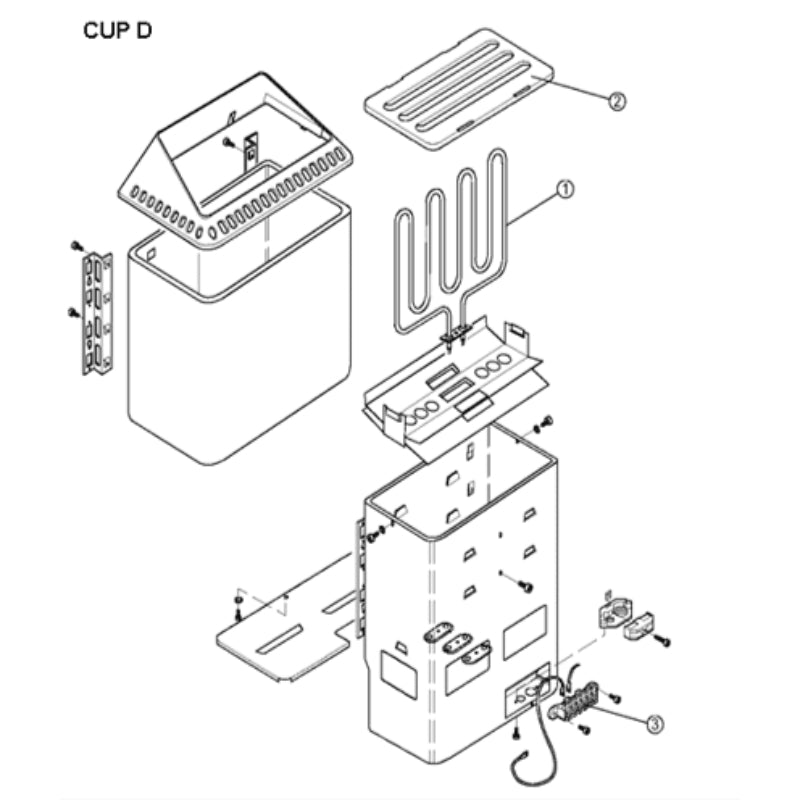 CUP D

②

①

③