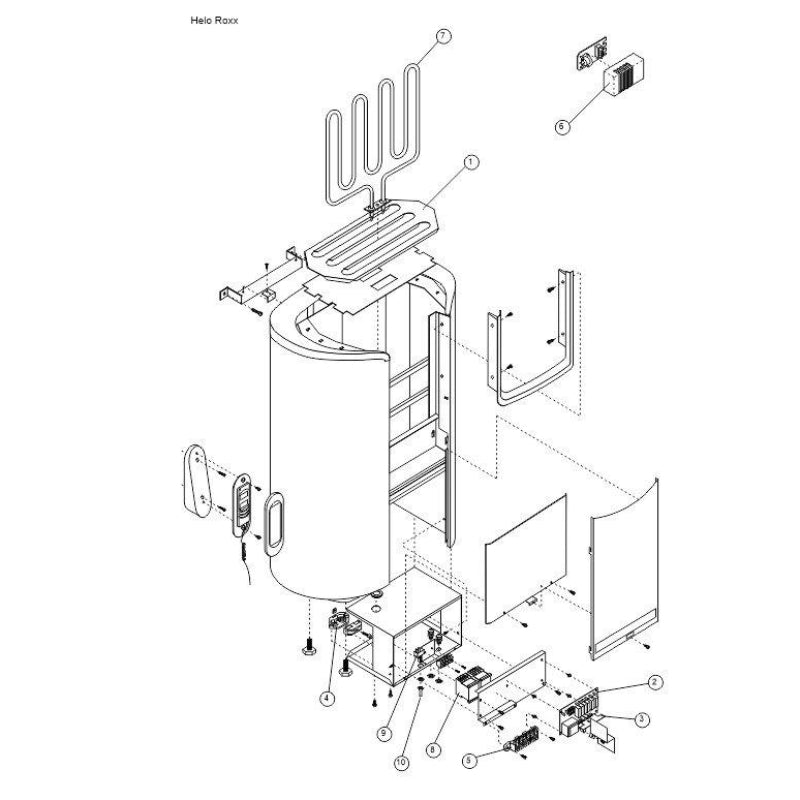 Helo Roxx

7
6
1
4
9
10
8
5
2
3