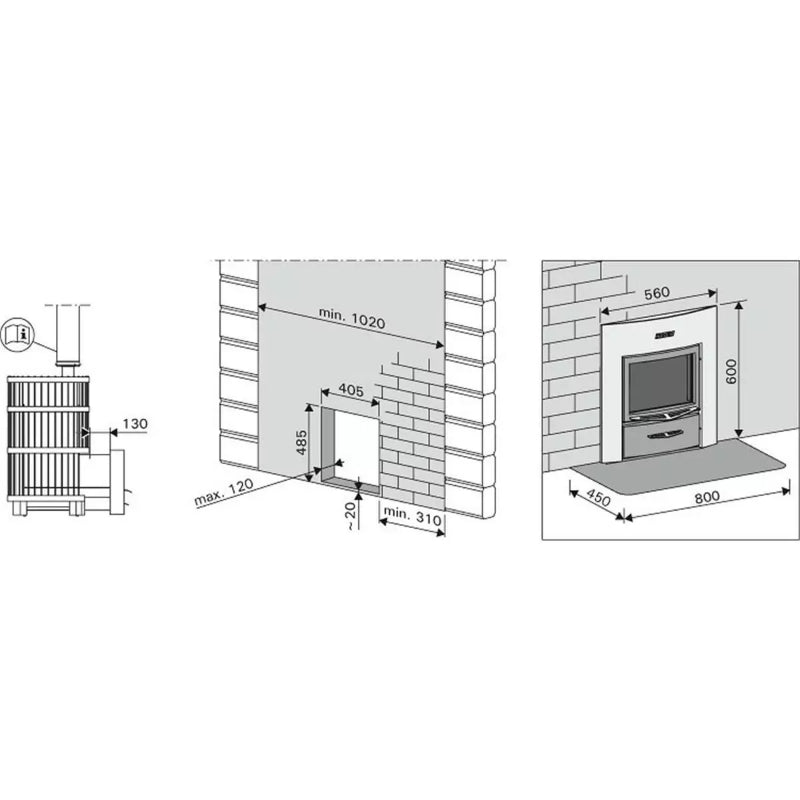 130

min. 1020
405
485
max. 120
~20
min. 310

560
600
450
800