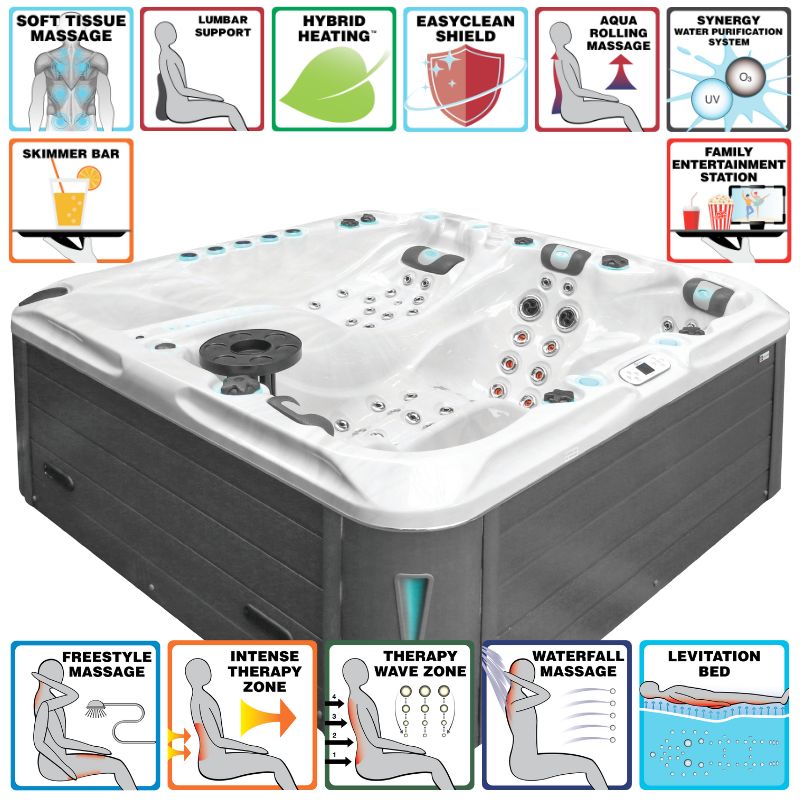 SOFT TISSUE MASSAGE

LUMBAR SUPPORT

HYBRID HEATING™

EASYCLEAN SHIELD

AQUA ROLLING MASSAGE

SYNERGY WATER PURIFICATION SYSTEM

UV

$O_3$

SKIMMER BAR

FAMILY ENTERTAINMENT STATION

FREESTYLE MASSAGE

INTENSE THERAPY ZONE

THERAPY WAVE ZONE

4

3

2

1

WATERFALL MASSAGE

LEVITATION BED